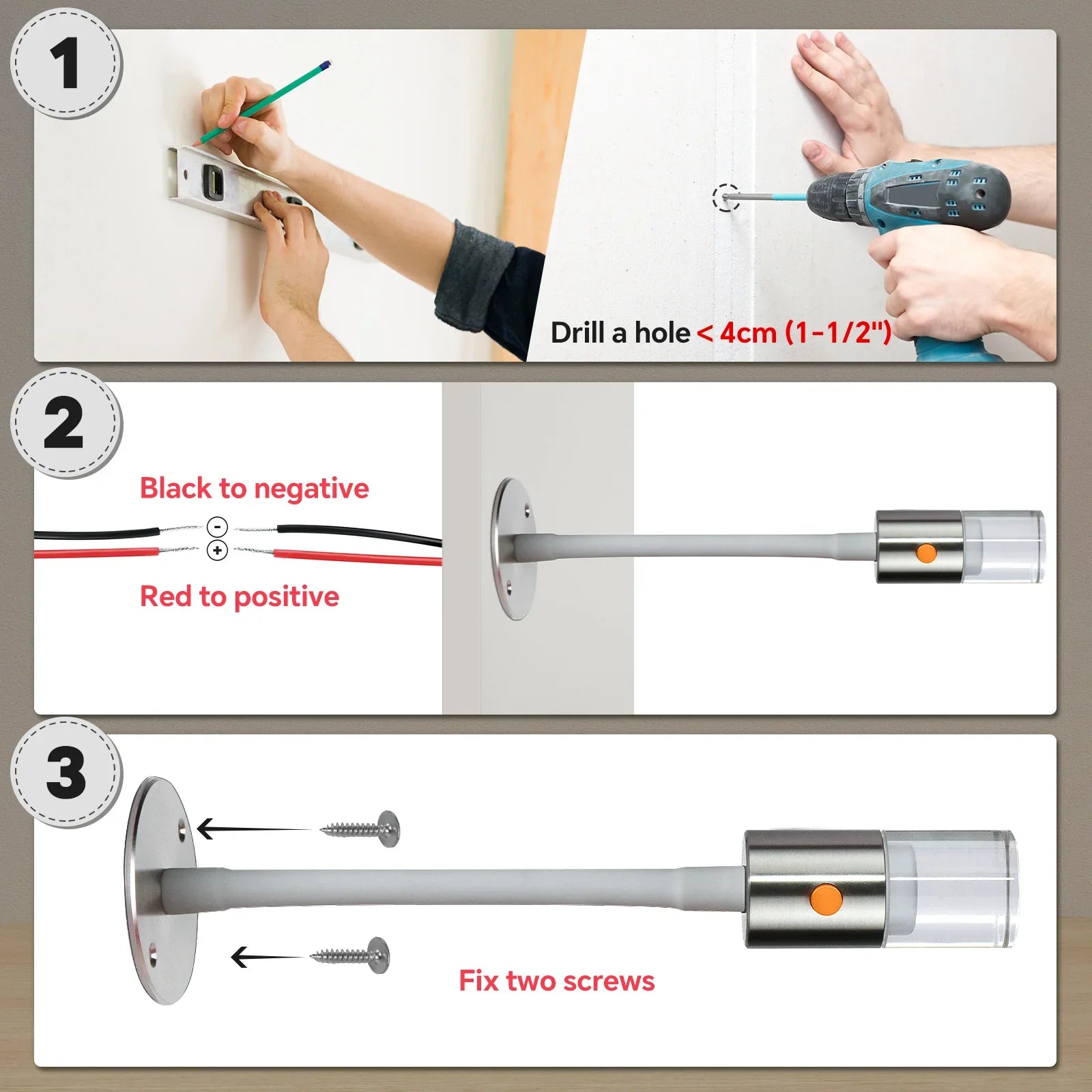 1

Drill a hole < 4cm (1-1/2")

2

Black to negative

-

+

Red to positive

3

Fix two screws